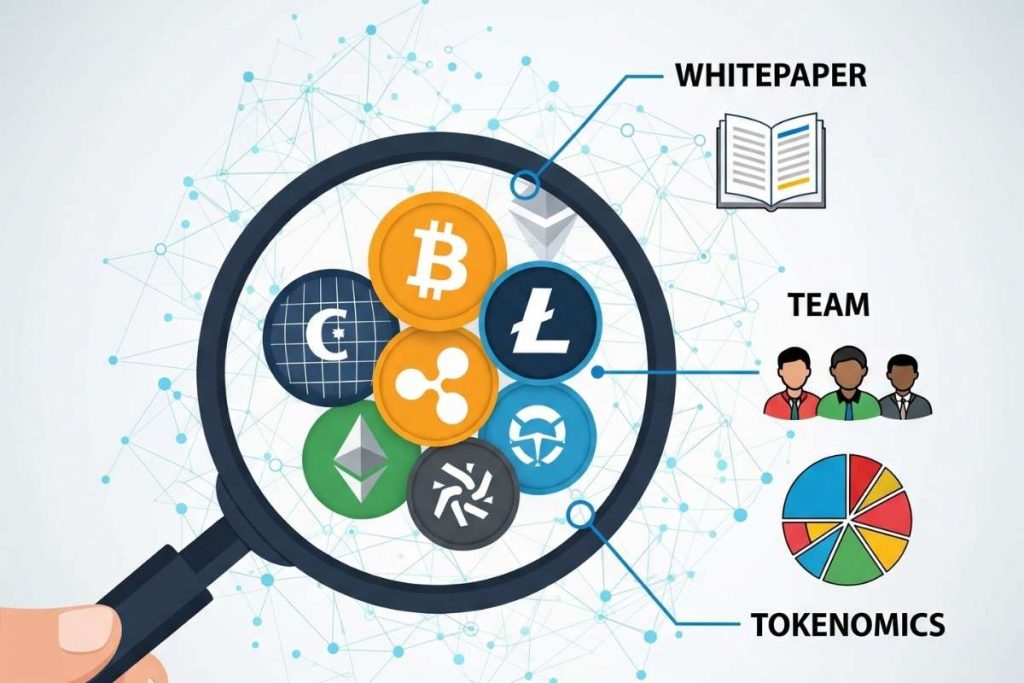 WHITEPAPER

TEAM

TOKENOMICS