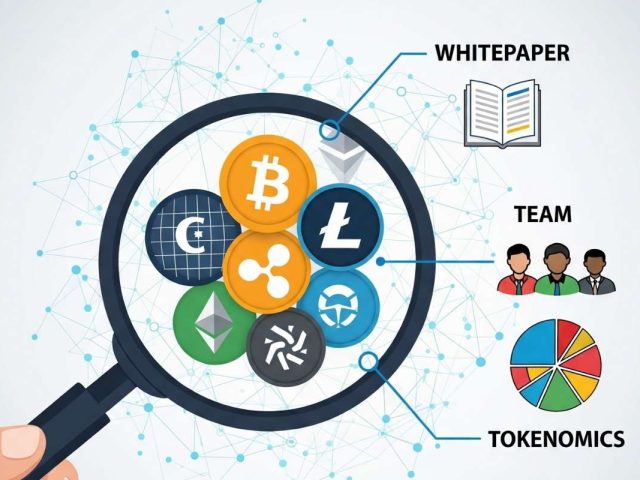 WHITEPAPER

TEAM

TOKENOMICS