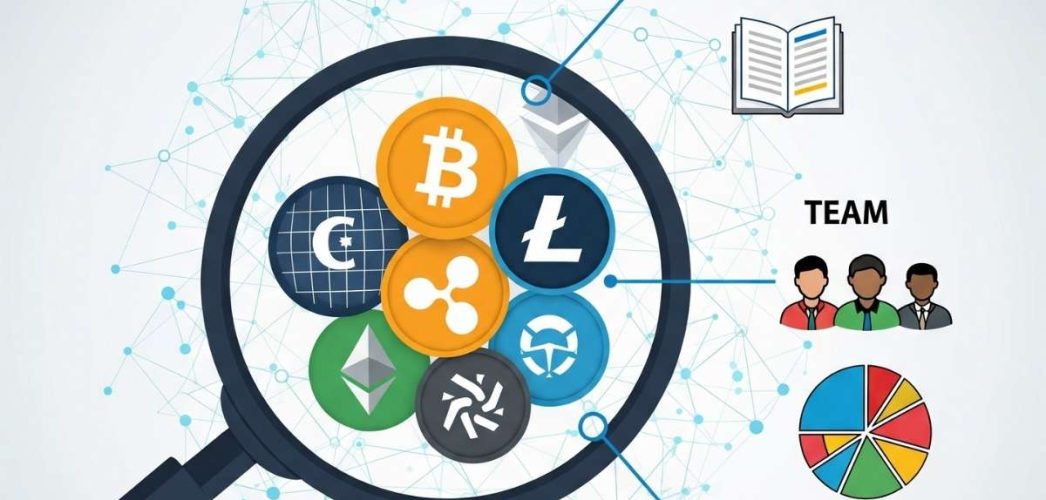 TEAM